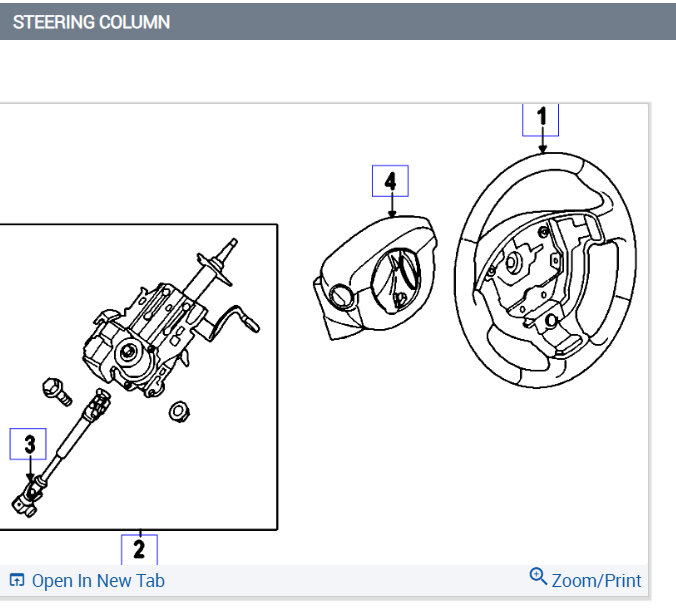 STEERING COLUMN

1

4

3

2

Open In New Tab

Zoom/Print