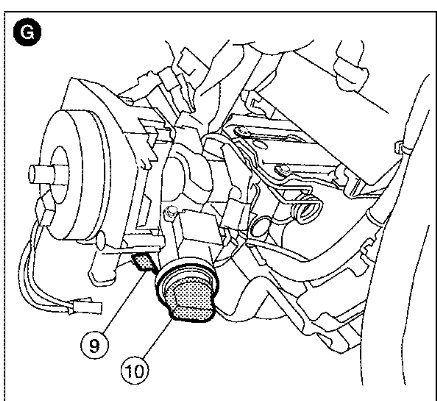 G

9

10