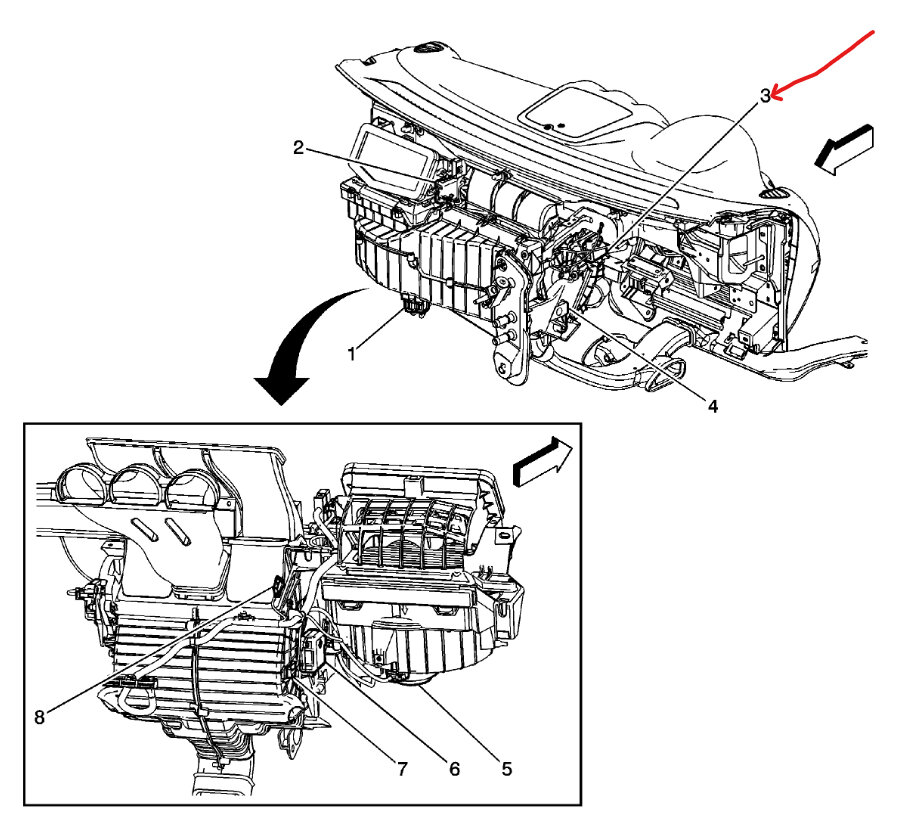 3
2
1
4
8
7
6
5