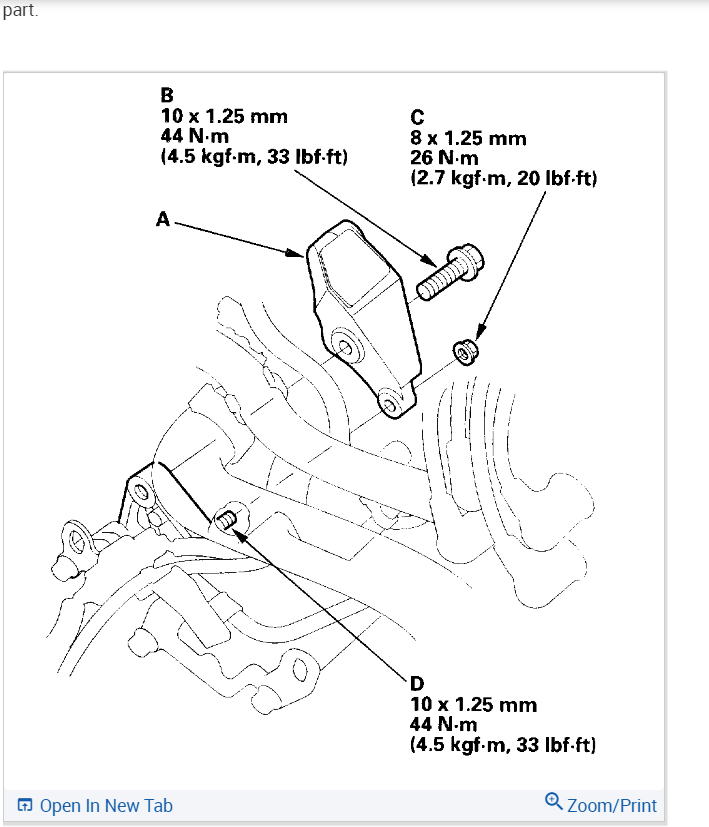 part.

B
10 x 1.25 mm
44 N·m
(4.5 kgf·m, 33 lbf·ft)

C
8 x 1.25 mm
26 N·m
(2.7 kgf·m, 20 lbf·ft)

A

D
10 x 1.25 mm
44 N·m
(4.5 kgf·m, 33 lbf·ft)

Open In New Tab

Zoom/Print