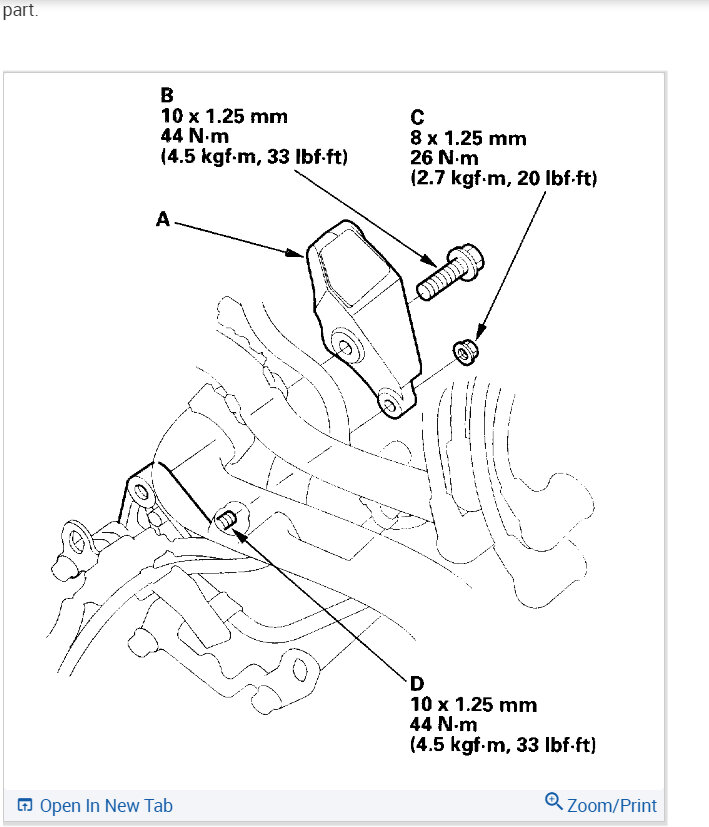 part.

B
10 x 1.25 mm
44 N·m
(4.5 kgf·m, 33 lbf·ft)

C
8 x 1.25 mm
26 N·m
(2.7 kgf·m, 20 lbf·ft)

A

D
10 x 1.25 mm
44 N·m
(4.5 kgf·m, 33 lbf·ft)

Open In New Tab

Zoom/Print