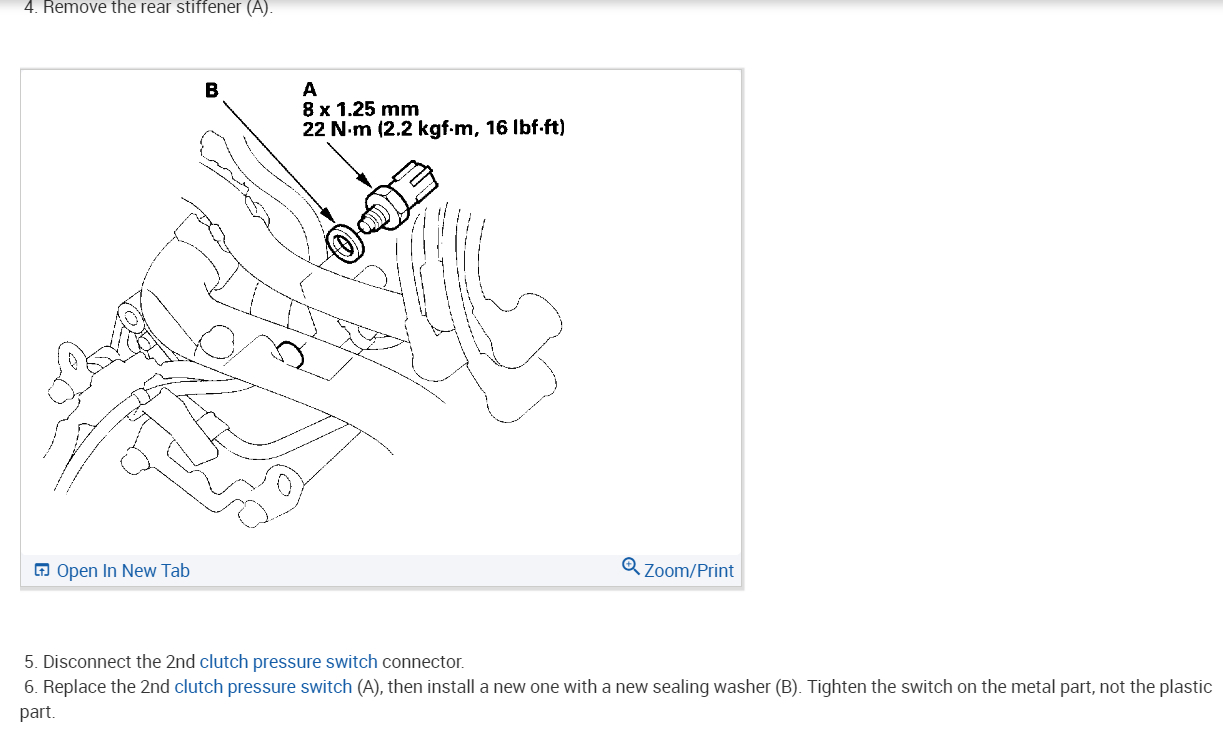 4. Remove the rear stiffener (A).

B

A
8 x 1.25 mm
22 N·m (2.2 kgf·m, 16 lbf·ft)

Open In New Tab

Zoom/Print

5. Disconnect the 2nd clutch pressure switch connector.
6. Replace the 2nd clutch pressure switch (A), then install a new one with a new sealing washer (B). Tighten the switch on the metal part, not the plastic part.