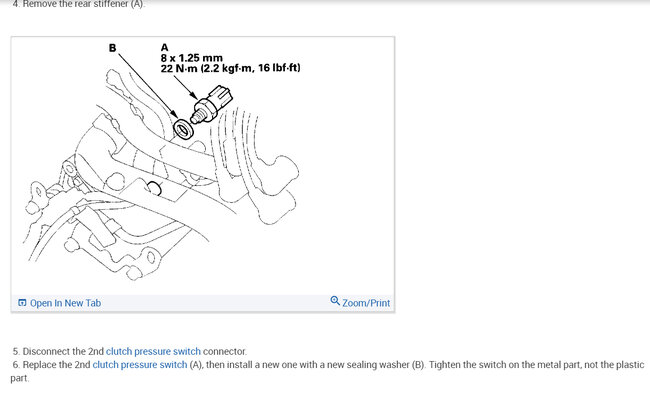 4. Remove the rear stiffener (A).

B

A
8 x 1.25 mm
22 N·m (2.2 kgf·m, 16 lbf·ft)

Open In New Tab

Zoom/Print

5. Disconnect the 2nd clutch pressure switch connector.
6. Replace the 2nd clutch pressure switch (A), then install a new one with a new sealing washer (B). Tighten the switch on the metal part, not the plastic part.