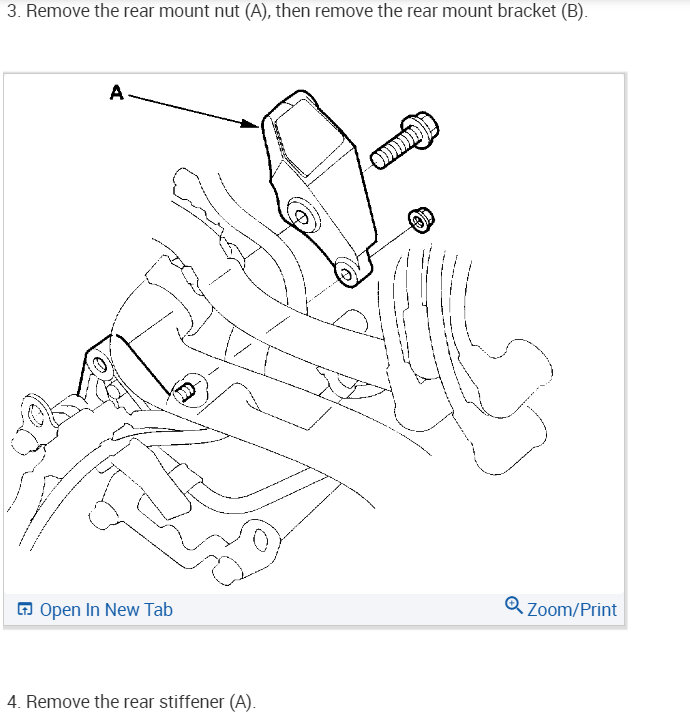 3. Remove the rear mount nut (A), then remove the rear mount bracket (B).

A

Open In New Tab

Zoom/Print

4. Remove the rear stiffener (A).