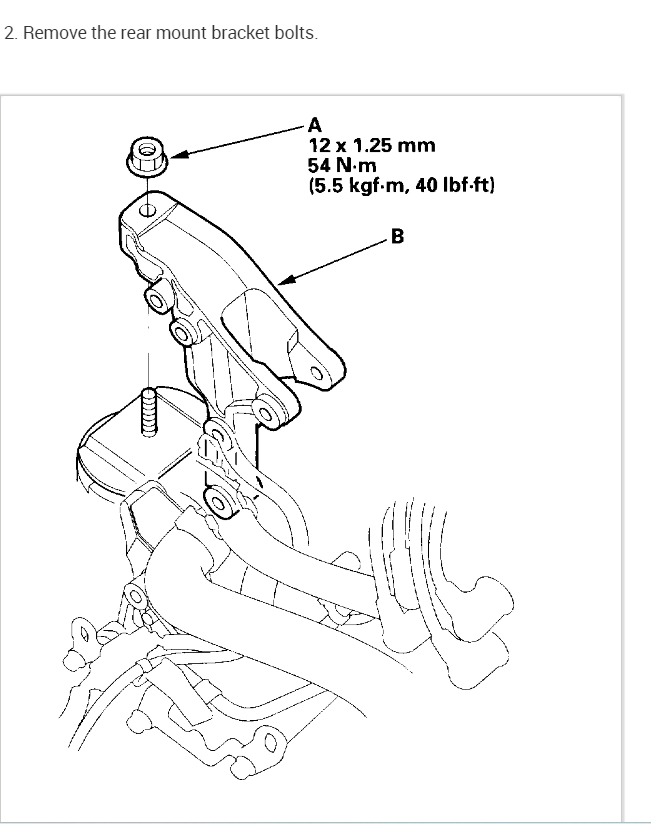 2. Remove the rear mount bracket bolts.

A
12 x 1.25 mm
54 N·m
(5.5 kgf·m, 40 lbf·ft)

B