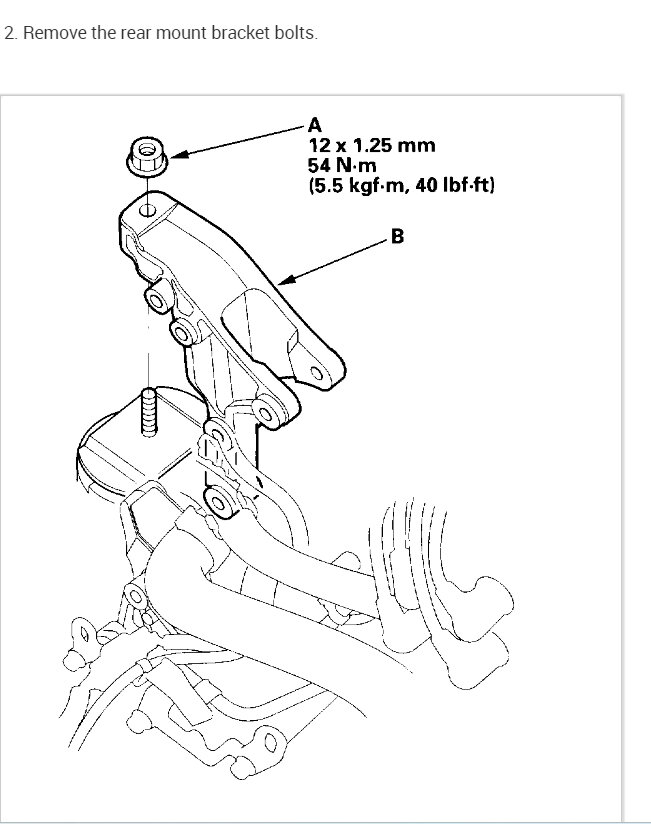 2. Remove the rear mount bracket bolts.

A
12 x 1.25 mm
54 N·m
(5.5 kgf·m, 40 lbf·ft)

B