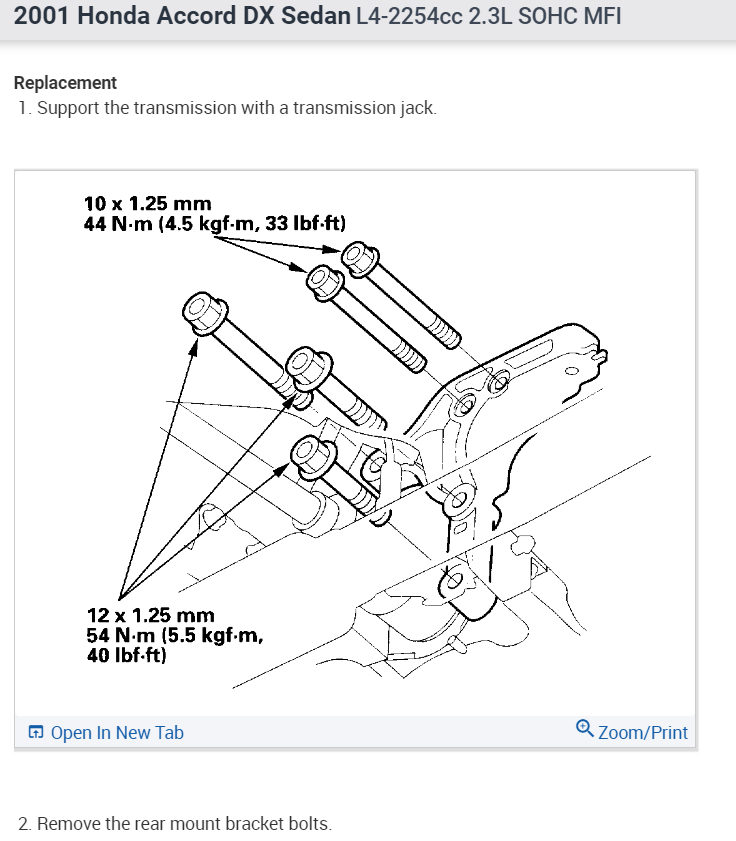 2001 Honda Accord DX Sedan L4-2254cc 2.3L SOHC MFI

Replacement

1. Support the transmission with a transmission jack.

10 x 1.25 mm
44 N·m (4.5 kgf·m, 33 lbf·ft)

12 x 1.25 mm
54 N·m (5.5 kgf·m,
40 lbf·ft)

Open In New Tab

Zoom/Print

2. Remove the rear mount bracket bolts.