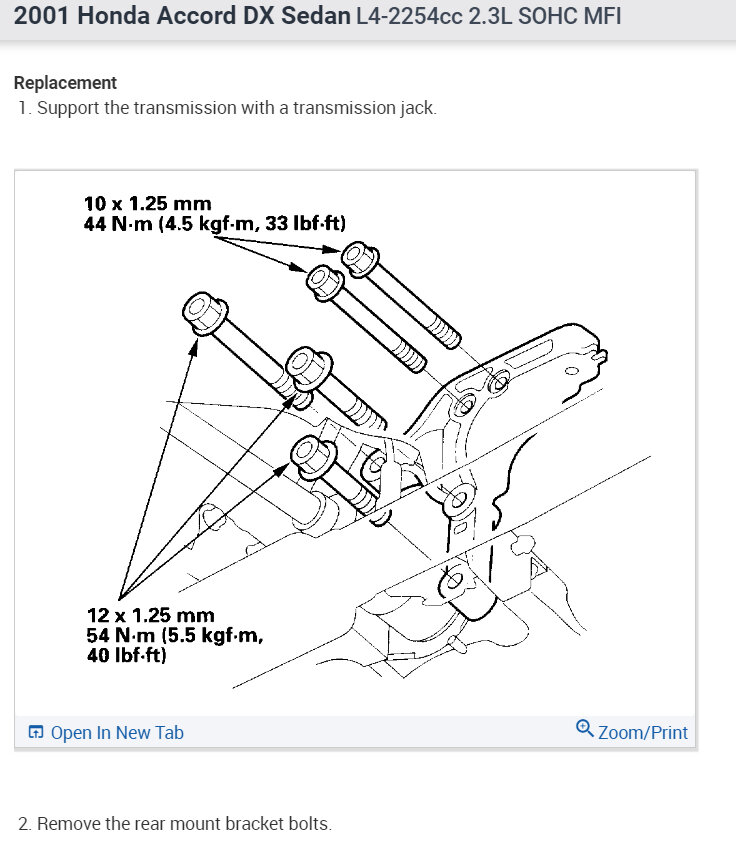 2001 Honda Accord DX Sedan L4-2254cc 2.3L SOHC MFI

Replacement
1. Support the transmission with a transmission jack.

10 x 1.25 mm
44 N·m (4.5 kgf·m, 33 lbf·ft)

12 x 1.25 mm
54 N·m (5.5 kgf·m, 40 lbf·ft)

Open In New Tab
Zoom/Print

2. Remove the rear mount bracket bolts.