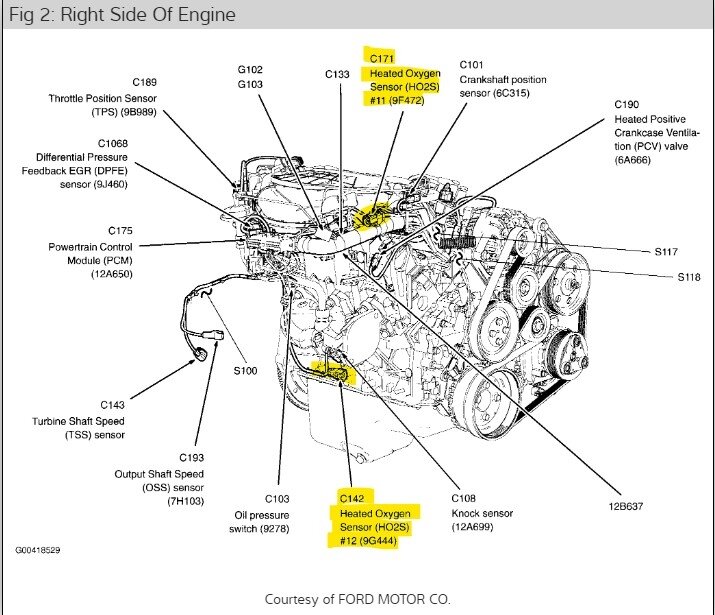 Fig 2: Right Side Of Engine

C189
Throttle Position Sensor
(TPS) (9B989)

C1068
Differential Pressure
Feedback EGR (DPFE)
sensor (9J460)

C175
Powertrain Control
Module (PCM)
(12A650)

G102
G103

C133

C171
Heated Oxygen
Sensor (HO2S)
#11 (9F472)

C101
Crankshaft position
sensor (6C315)

C190
Heated Positive
Crankcase Ventilation (PCV) valve
(6A666)

S117

S118

S100

C143
Turbine Shaft Speed
(TSS) sensor

C193
Output Shaft Speed
(OSS) sensor
(7H103)

C103
Oil pressure
switch (9278)

C142
Heated Oxygen
Sensor (HO2S)
#12 (9G444)

C108
Knock sensor
(12A699)

12B637

G00418529

Courtesy of FORD MOTOR CO.