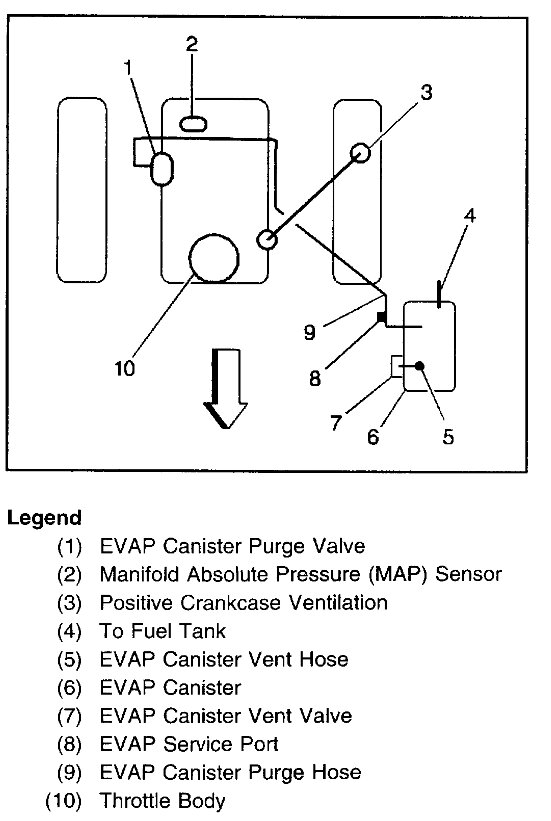 2
1
3
4
9
8
10
7
6
5

Legend
(1) EVAP Canister Purge Valve
(2) Manifold Absolute Pressure (MAP) Sensor
(3) Positive Crankcase Ventilation
(4) To Fuel Tank
(5) EVAP Canister Vent Hose
(6) EVAP Canister
(7) EVAP Canister Vent Valve
(8) EVAP Service Port
(9) EVAP Canister Purge Hose
(10) Throttle Body