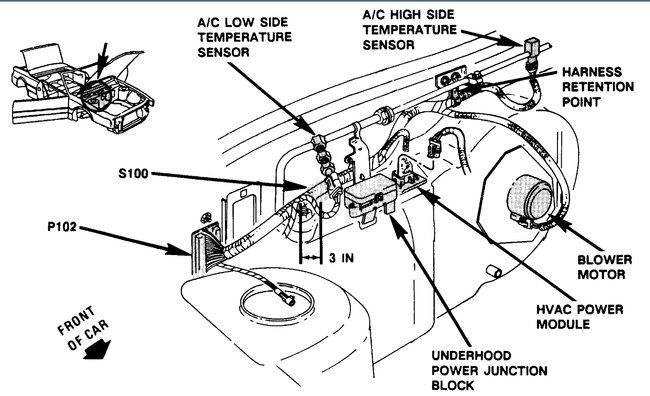 A/C LOW SIDE TEMPERATURE SENSOR

A/C HIGH SIDE TEMPERATURE SENSOR

HARNESS RETENTION POINT

S100

P102

3 IN

BLOWER MOTOR

HVAC POWER MODULE

UNDERHOOD POWER JUNCTION BLOCK

FRONT OF CAR