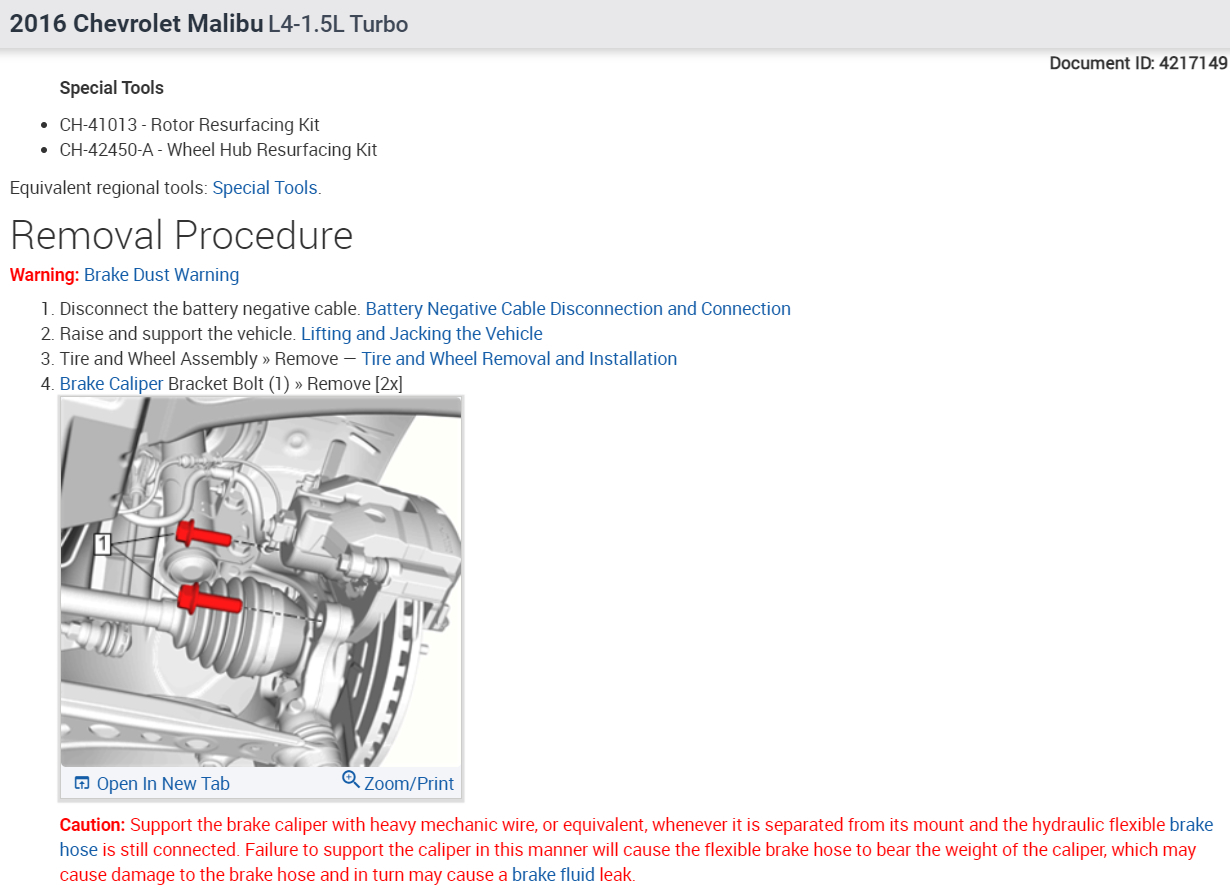 2016 Chevrolet Malibu L4-1.5L Turbo

Document ID: 4217149

Special Tools

- CH-41013 - Rotor Resurfacing Kit
- CH-42450-A - Wheel Hub Resurfacing Kit

Equivalent regional tools: Special Tools.

Removal Procedure

Warning: Brake Dust Warning

1. Disconnect the battery negative cable. Battery Negative Cable Disconnection and Connection
2. Raise and support the vehicle. Lifting and Jacking the Vehicle
3. Tire and Wheel Assembly » Remove — Tire and Wheel Removal and Installation
4. Brake Caliper Bracket Bolt (1) » Remove [2x]

1

Open In New Tab Zoom/Print

Caution: Support the brake caliper with heavy mechanic wire, or equivalent, whenever it is separated from its mount and the hydraulic flexible brake hose is still connected. Failure to support the caliper in this manner will cause the flexible brake hose to bear the weight of the caliper, which may cause damage to the brake hose and in turn may cause a brake fluid leak.