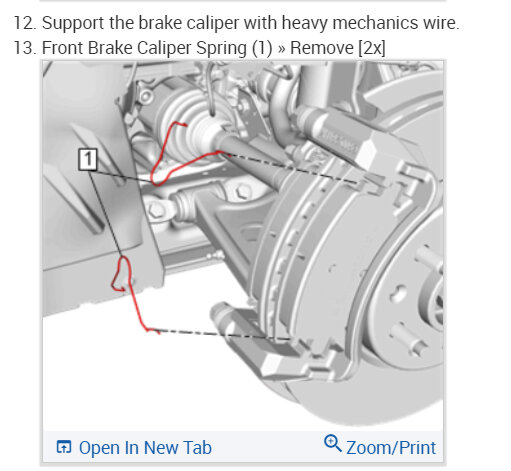 12. Support the brake caliper with heavy mechanics wire.
13. Front Brake Caliper Spring (1) » Remove [2x]

1

Open In New Tab
Zoom/Print