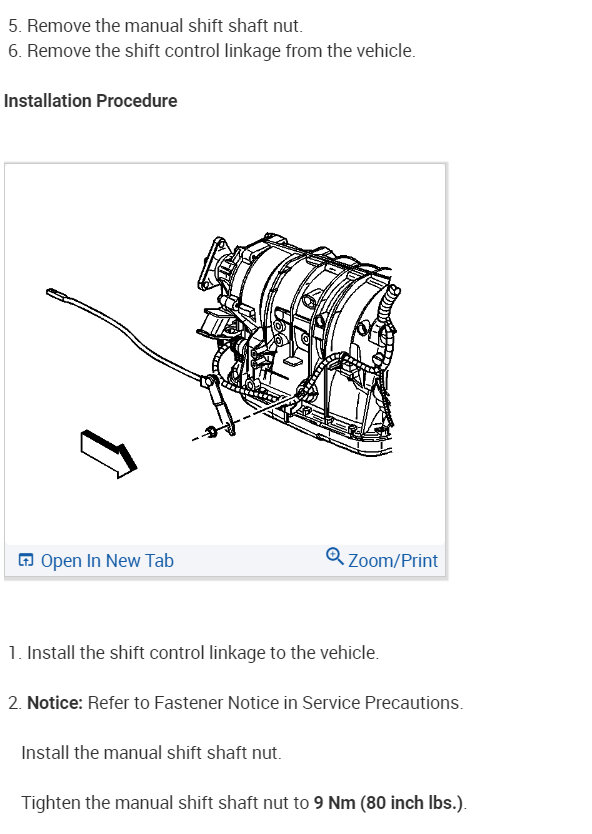 5. Remove the manual shift shaft nut.
6. Remove the shift control linkage from the vehicle.

Installation Procedure

Open In New Tab
Zoom/Print

1. Install the shift control linkage to the vehicle.

2. Notice: Refer to Fastener Notice in Service Precautions.

Install the manual shift shaft nut.

Tighten the manual shift shaft nut to 9 Nm (80 inch lbs.).