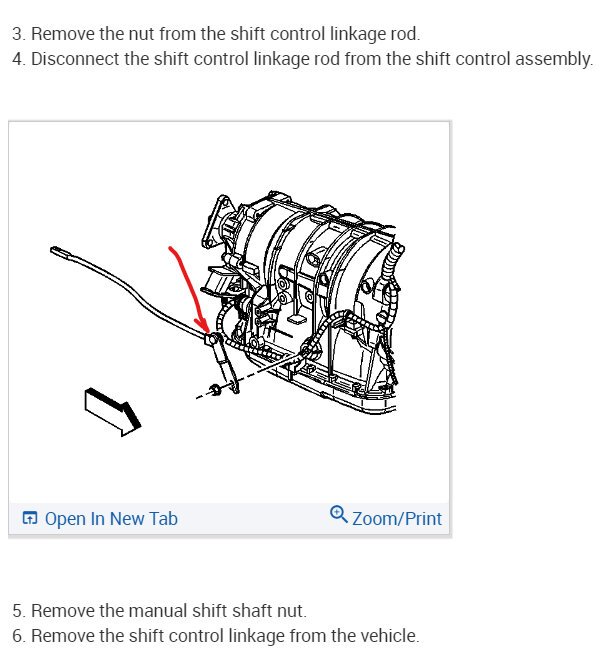 3. Remove the nut from the shift control linkage rod.
4. Disconnect the shift control linkage rod from the shift control assembly.

Open In New Tab
Zoom/Print

5. Remove the manual shift shaft nut.
6. Remove the shift control linkage from the vehicle.