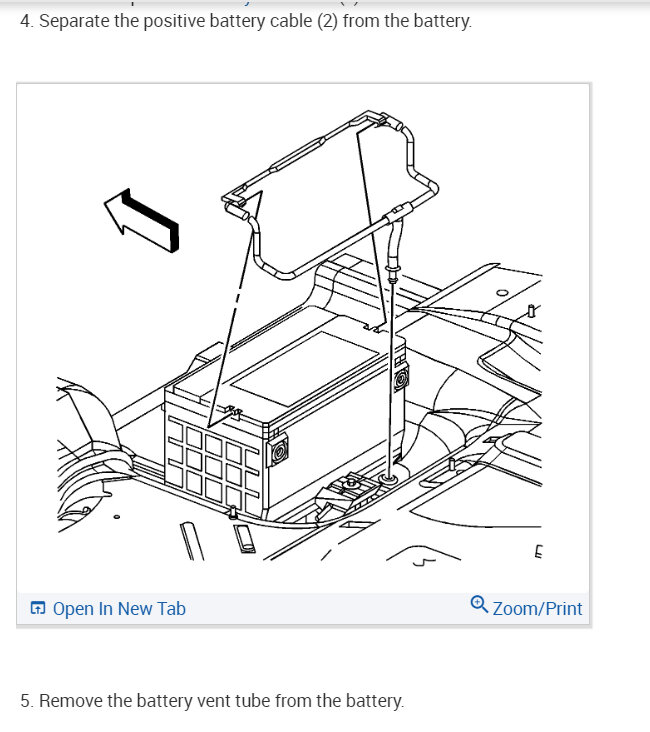 4. Separate the positive battery cable (2) from the battery.

Open In New Tab

Zoom/Print

5. Remove the battery vent tube from the battery.