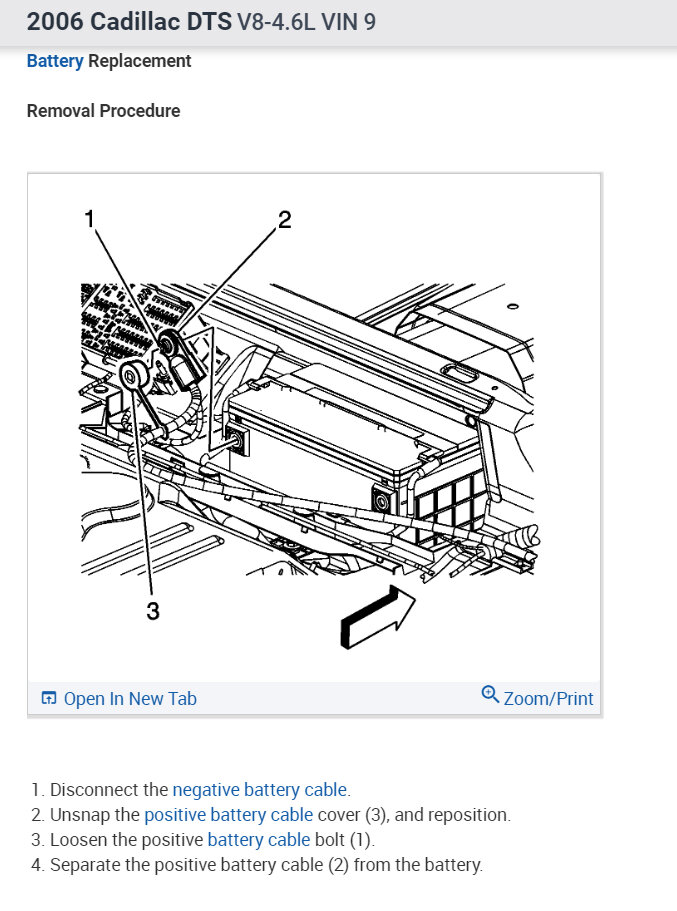 2006 Cadillac DTS V8-4.6L VIN 9

Battery Replacement

Removal Procedure

1

2

3

Open In New Tab

Zoom/Print

1. Disconnect the negative battery cable.
2. Unsnap the positive battery cable cover (3), and reposition.
3. Loosen the positive battery cable bolt (1).
4. Separate the positive battery cable (2) from the battery.