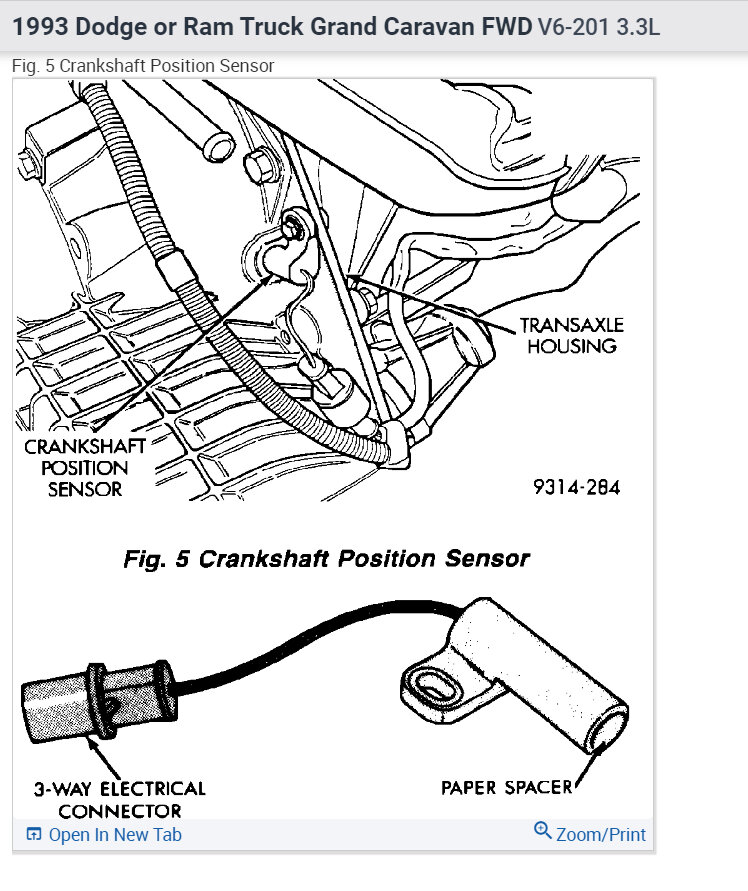 1993 Dodge or Ram Truck Grand Caravan FWD V6-201 3.3L

Fig. 5 Crankshaft Position Sensor

TRANSAXLE HOUSING

CRANKSHAFT POSITION SENSOR

9314-284

Fig. 5 Crankshaft Position Sensor

3-WAY ELECTRICAL CONNECTOR

PAPER SPACER

Open In New Tab

Zoom/Print