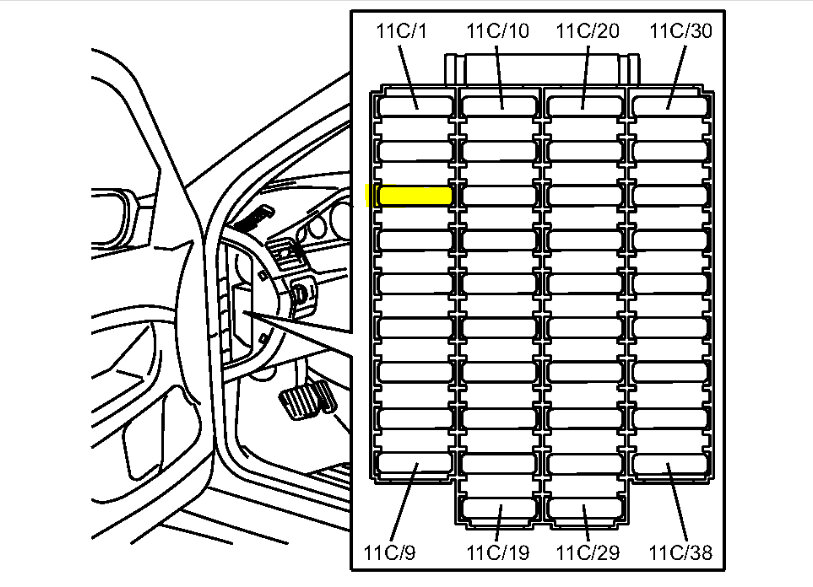 11C/1
11C/10
11C/20
11C/30
11C/9
11C/19
11C/29
11C/38