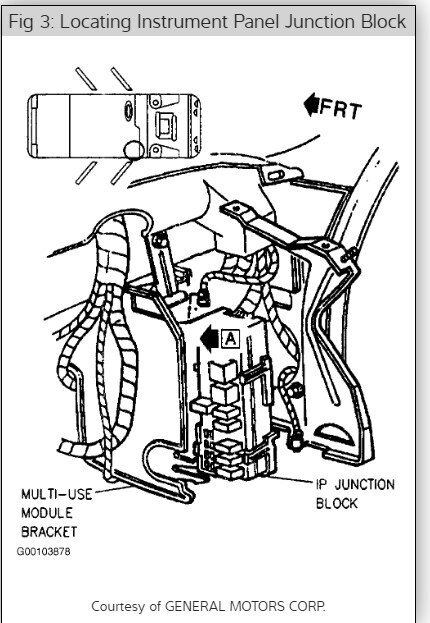 Fig 3: Locating Instrument Panel Junction Block

FRT

A

MULTI-USE MODULE BRACKET

IP JUNCTION BLOCK

G00103878

Courtesy of GENERAL MOTORS CORP.