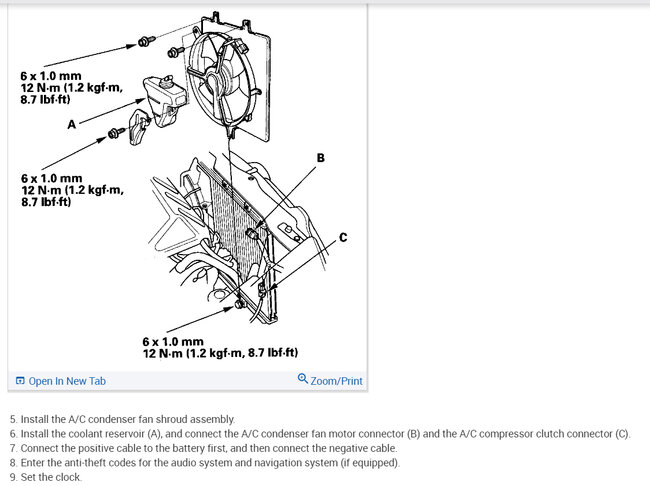 6 x 1.0 mm
12 N·m (1.2 kgf·m, 8.7 lbf·ft)

A

6 x 1.0 mm
12 N·m (1.2 kgf·m, 8.7 lbf·ft)

B

C

6 x 1.0 mm
12 N·m (1.2 kgf·m, 8.7 lbf·ft)

Open In New Tab

Zoom/Print

5. Install the A/C condenser fan shroud assembly.
6. Install the coolant reservoir (A), and connect the A/C condenser fan motor connector (B) and the A/C compressor clutch connector (C).
7. Connect the positive cable to the battery first, and then connect the negative cable.
8. Enter the anti-theft codes for the audio system and navigation system (if equipped).
9. Set the clock.