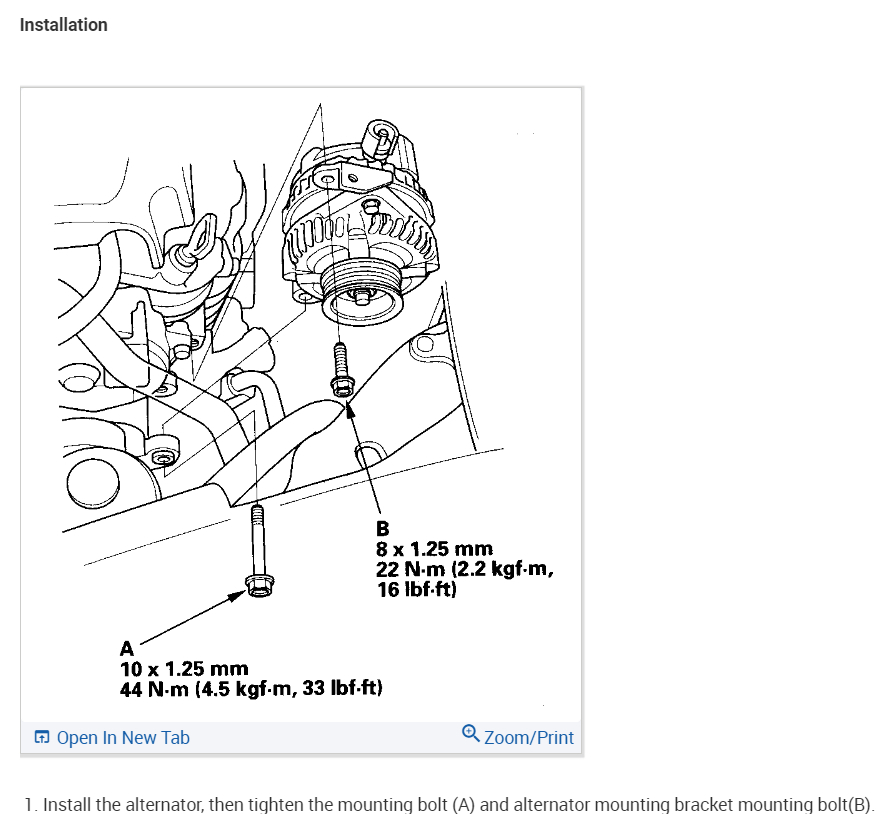 Installation

B
8 x 1.25 mm
22 N·m (2.2 kgf·m, 16 lbf·ft)

A
10 x 1.25 mm
44 N·m (4.5 kgf·m, 33 lbf·ft)

Open In New Tab

Zoom/Print

1. Install the alternator, then tighten the mounting bolt (A) and alternator mounting bracket mounting bolt(B).