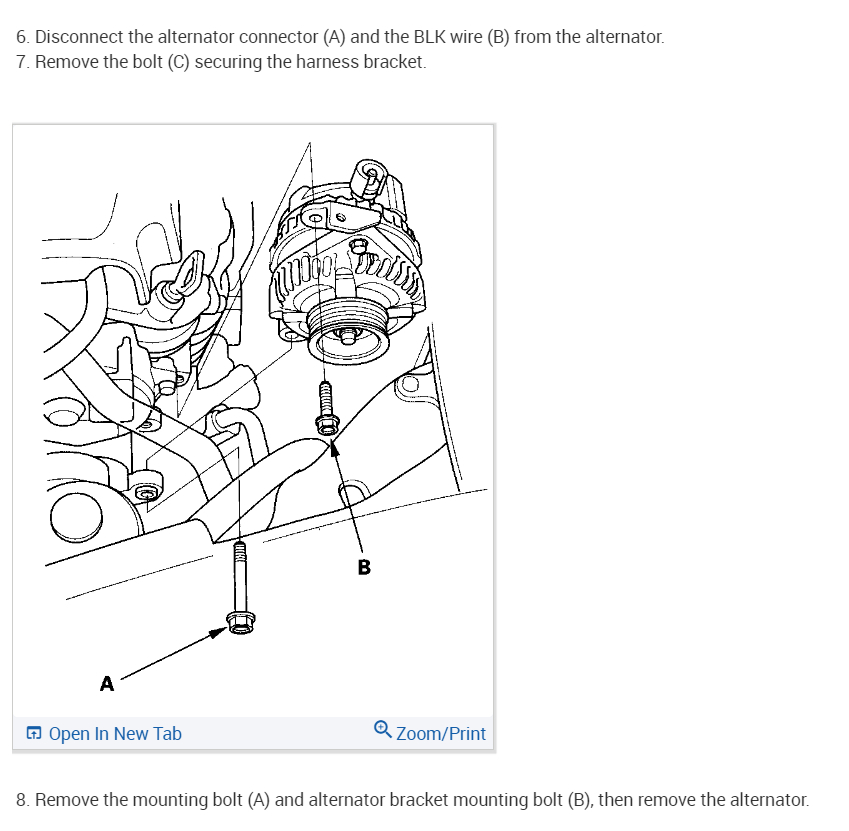 6. Disconnect the alternator connector (A) and the BLK wire (B) from the alternator.
7. Remove the bolt (C) securing the harness bracket.

B

A

Open In New Tab

Zoom/Print

8. Remove the mounting bolt (A) and alternator bracket mounting bolt (B), then remove the alternator.