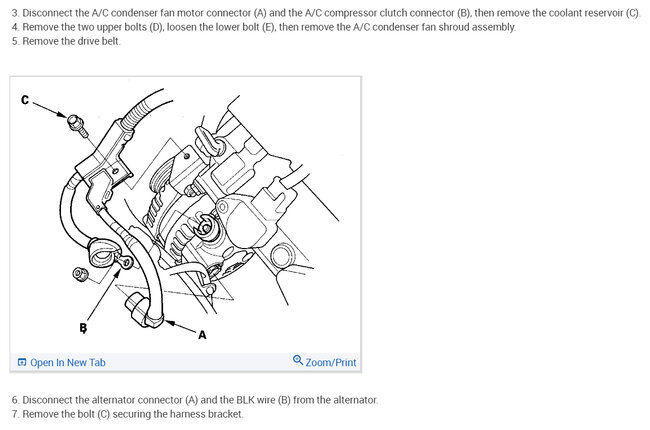 3. Disconnect the A/C condenser fan motor connector (A) and the A/C compressor clutch connector (B), then remove the coolant reservoir (C).
4. Remove the two upper bolts (D), loosen the lower bolt (E), then remove the A/C condenser fan shroud assembly.
5. Remove the drive belt.

C

B

A

Open In New Tab

Zoom/Print

6. Disconnect the alternator connector (A) and the BLK wire (B) from the alternator.
7. Remove the bolt (C) securing the harness bracket.