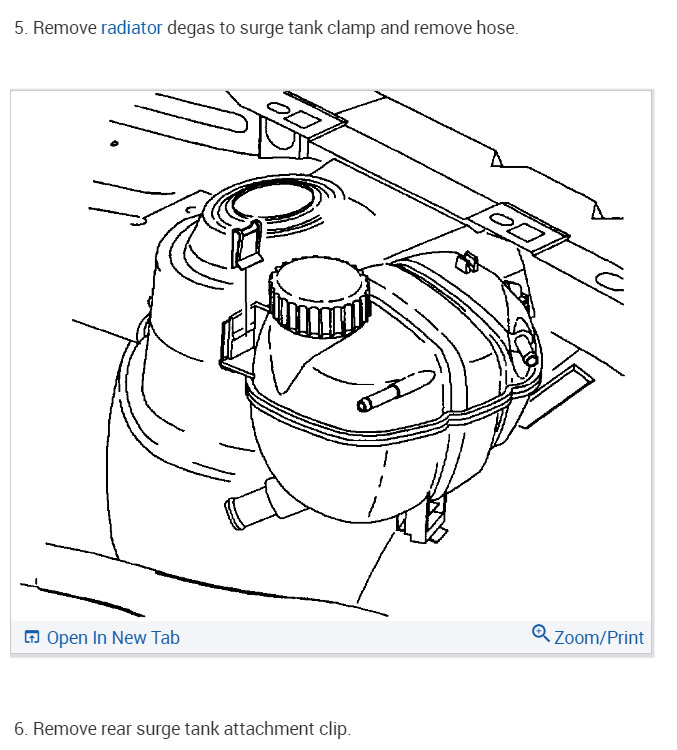 5. Remove radiator degas to surge tank clamp and remove hose.

Open In New Tab

Zoom/Print

6. Remove rear surge tank attachment clip.