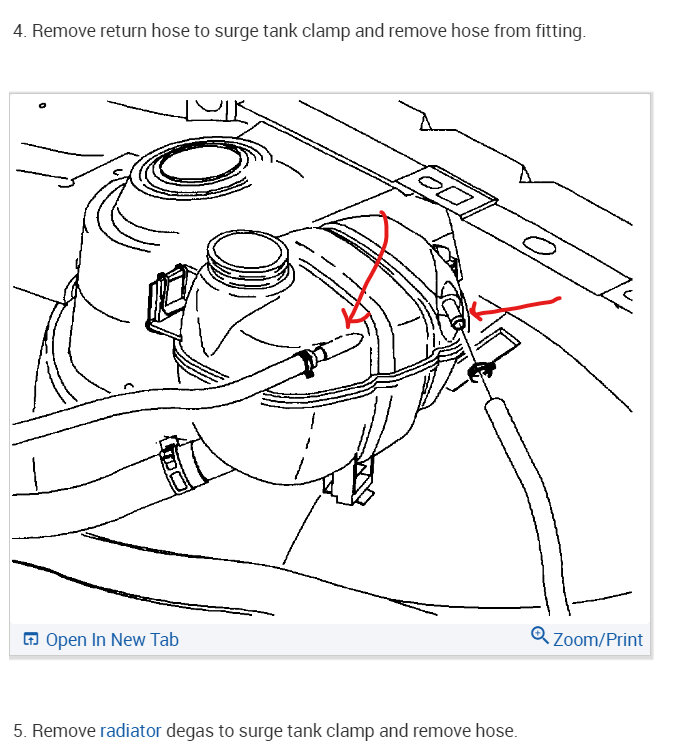 4. Remove return hose to surge tank clamp and remove hose from fitting.

Open In New Tab

Zoom/Print

5. Remove radiator degas to surge tank clamp and remove hose.