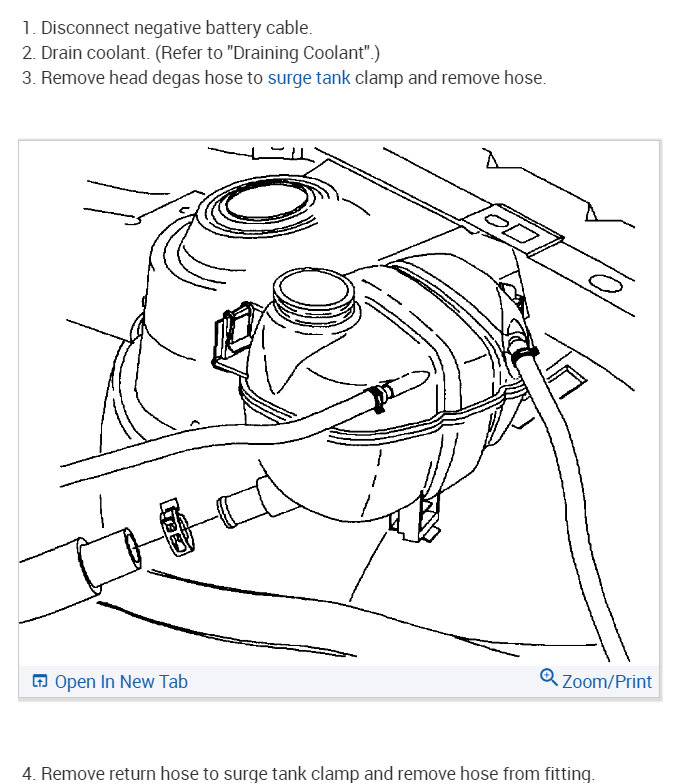 1. Disconnect negative battery cable.
2. Drain coolant. (Refer to "Draining Coolant".)
3. Remove head degas hose to surge tank clamp and remove hose.

Open In New Tab

Zoom/Print

4. Remove return hose to surge tank clamp and remove hose from fitting.