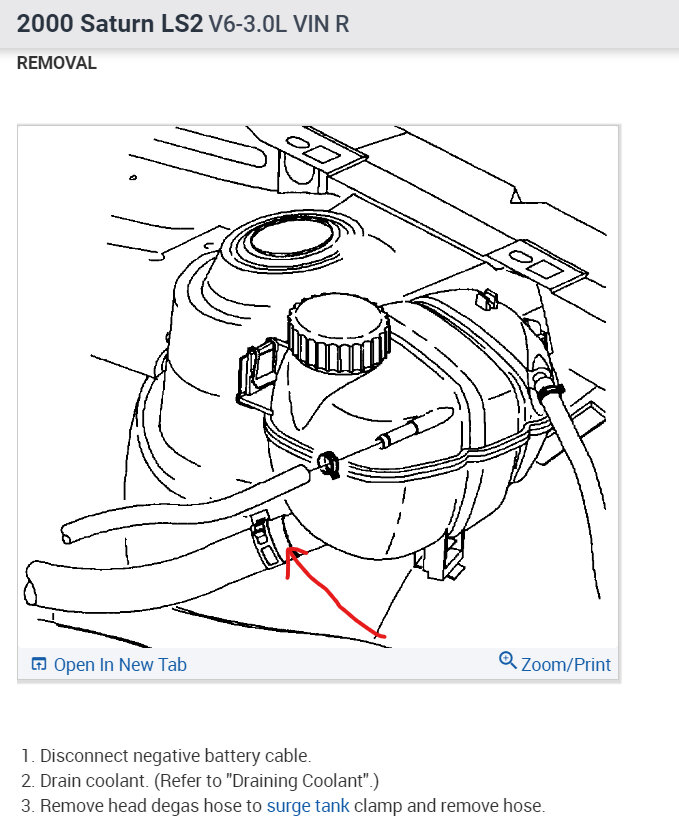 2000 Saturn LS2 V6-3.0L VIN R

REMOVAL

Open In New Tab

Zoom/Print

1. Disconnect negative battery cable.
2. Drain coolant. (Refer to "Draining Coolant".)
3. Remove head degas hose to surge tank clamp and remove hose.