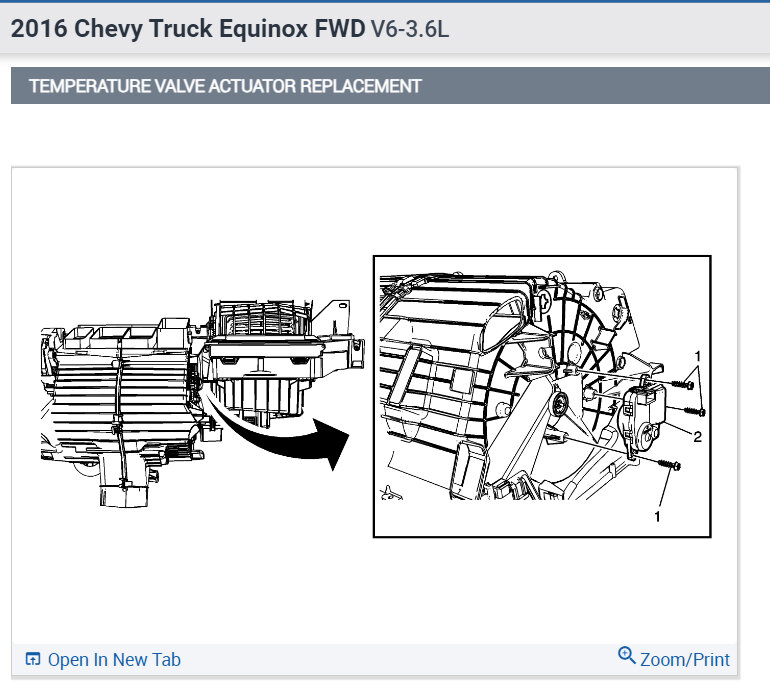 2016 Chevy Truck Equinox FWD V6-3.6L

TEMPERATURE VALVE ACTUATOR REPLACEMENT

1
2
1

Open In New Tab
Zoom/Print