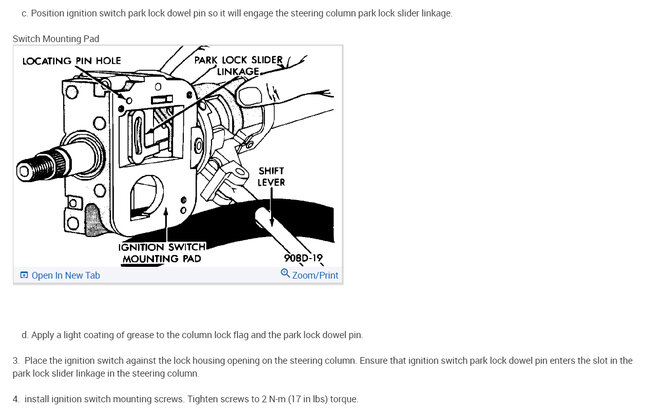 c. Position ignition switch park lock dowel pin so it will engage the steering column park lock slider linkage.

Switch Mounting Pad

LOCATING PIN HOLE

PARK LOCK SLIDER LINKAGE

SHIFT LEVER

IGNITION SWITCH MOUNTING PAD

908D-19

Open In New Tab

Zoom/Print

d. Apply a light coating of grease to the column lock flag and the park lock dowel pin.

3. Place the ignition switch against the lock housing opening on the steering column. Ensure that ignition switch park lock dowel pin enters the slot in the park lock slider linkage in the steering column.

4. install ignition switch mounting screws. Tighten screws to 2 N-m (17 in lbs) torque.