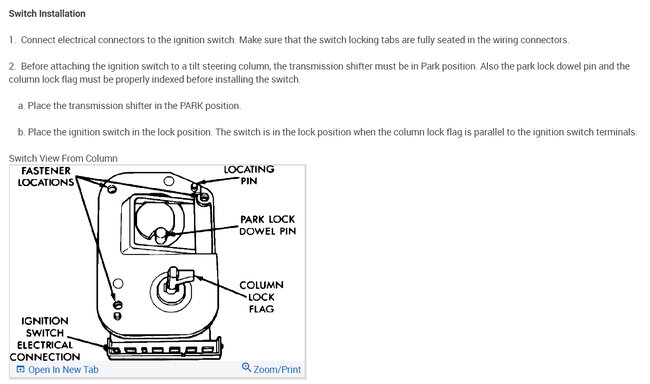 Switch Installation

1. Connect electrical connectors to the ignition switch. Make sure that the switch locking tabs are fully seated in the wiring connectors.

2. Before attaching the ignition switch to a tilt steering column, the transmission shifter must be in Park position. Also the park lock dowel pin and the column lock flag must be properly indexed before installing the switch.

a. Place the transmission shifter in the PARK position.

b. Place the ignition switch in the lock position. The switch is in the lock position when the column lock flag is parallel to the ignition switch terminals.

Switch View From Column

FASTENER LOCATIONS

LOCATING PIN

PARK LOCK DOWEL PIN

COLUMN LOCK FLAG

IGNITION SWITCH ELECTRICAL CONNECTION

Open In New Tab

Zoom/Print