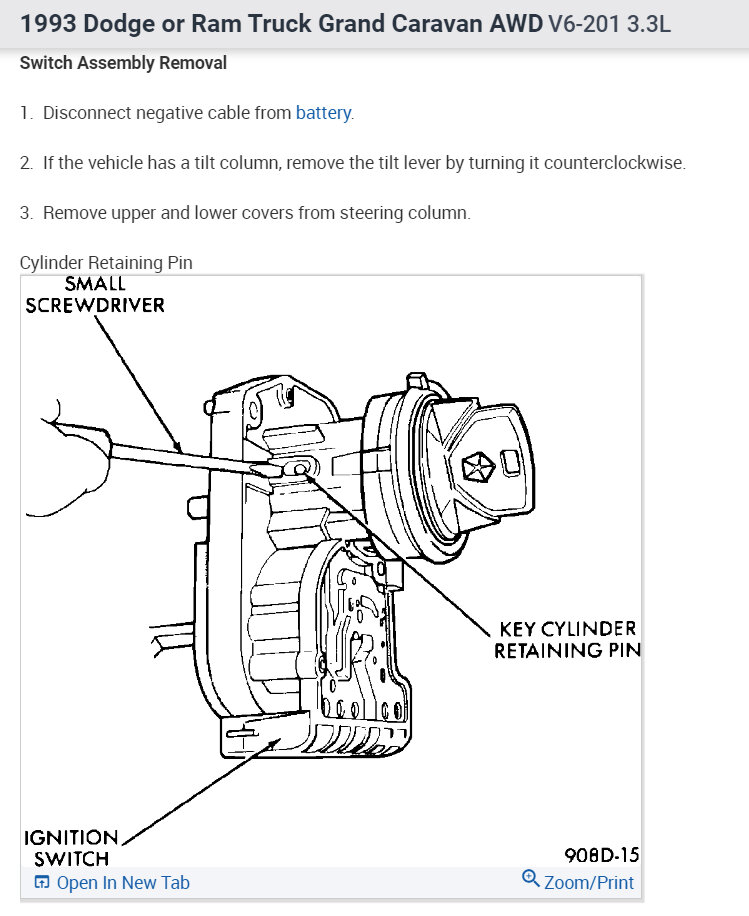 1993 Dodge or Ram Truck Grand Caravan AWD V6-201 3.3L

Switch Assembly Removal

1. Disconnect negative cable from battery.

2. If the vehicle has a tilt column, remove the tilt lever by turning it counterclockwise.

3. Remove upper and lower covers from steering column.

Cylinder Retaining Pin

SMALL SCREWDRIVER

KEY CYLINDER RETAINING PIN

IGNITION SWITCH

908D-15

Open In New Tab

Zoom/Print