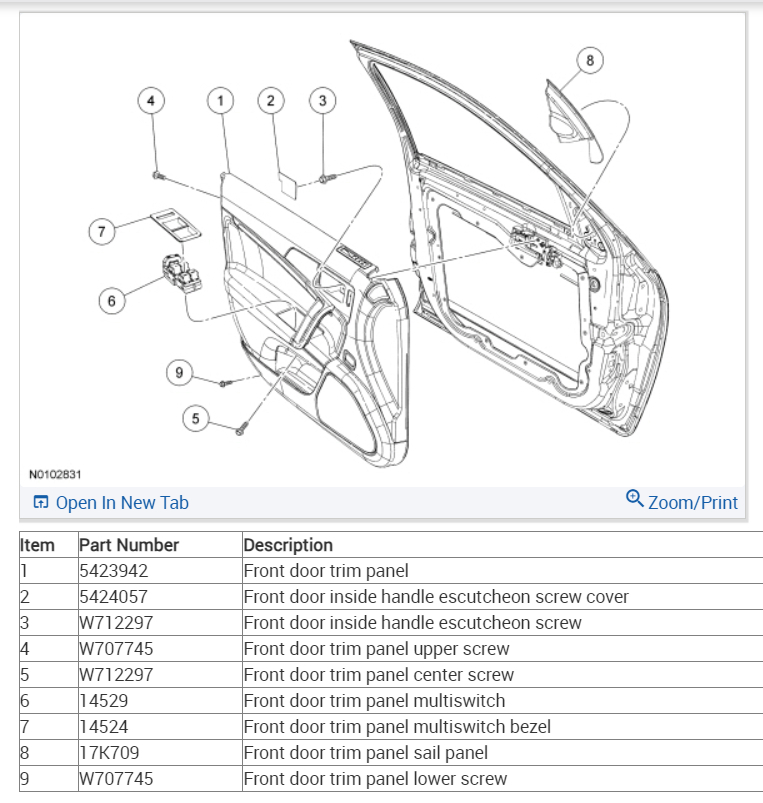 4 1 2 3 8

7

6

9

5

N0102831

Open In New Tab

Zoom/Print

| Item | Part Number | Description |
|---|---|---|
| 1 | 5423942 | Front door trim panel |
| 2 | 5424057 | Front door inside handle escutcheon screw cover |
| 3 | W712297 | Front door inside handle escutcheon screw |
| 4 | W707745 | Front door trim panel upper screw |
| 5 | W712297 | Front door trim panel center screw |
| 6 | 14529 | Front door trim panel multiswitch |
| 7 | 14524 | Front door trim panel multiswitch bezel |
| 8 | 17K709 | Front door trim panel sail panel |
| 9 | W707745 | Front door trim panel lower screw |