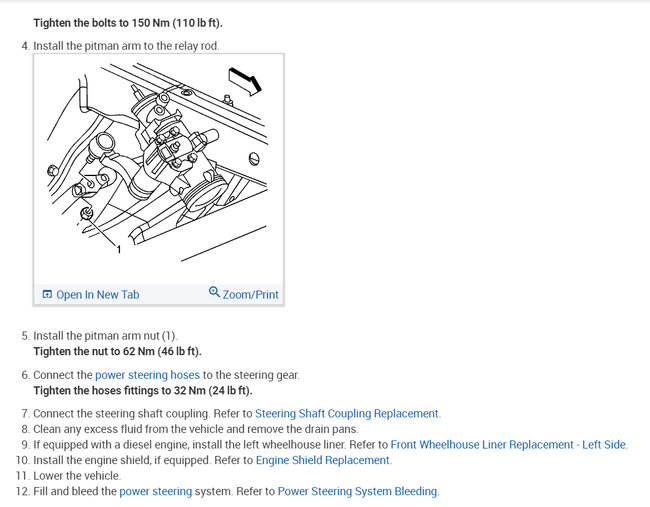 Tighten the bolts to 150 Nm (110 lb ft).

4. Install the pitman arm to the relay rod.

1

Open In New Tab

Zoom/Print

5. Install the pitman arm nut (1).
Tighten the nut to 62 Nm (46 lb ft).

6. Connect the power steering hoses to the steering gear.
Tighten the hoses fittings to 32 Nm (24 lb ft).

7. Connect the steering shaft coupling. Refer to Steering Shaft Coupling Replacement.
8. Clean any excess fluid from the vehicle and remove the drain pans.
9. If equipped with a diesel engine, install the left wheelhouse liner. Refer to Front Wheelhouse Liner Replacement - Left Side.
10. Install the engine shield, if equipped. Refer to Engine Shield Replacement.
11. Lower the vehicle.
12. Fill and bleed the power steering system. Refer to Power Steering System Bleeding.