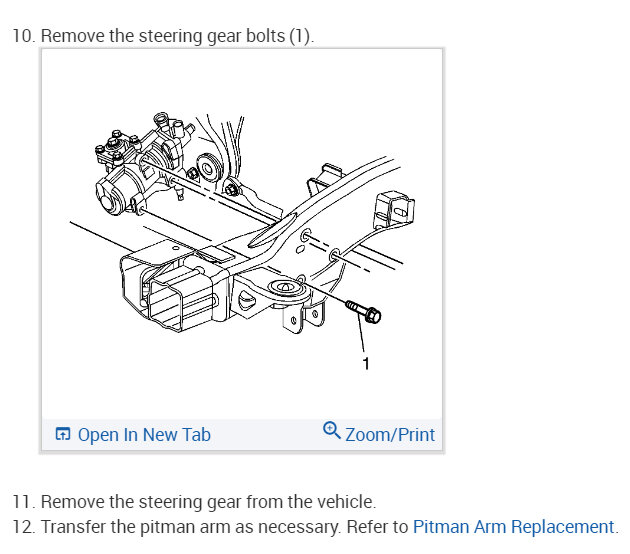 10. Remove the steering gear bolts (1).

1

Open In New Tab

Zoom/Print

11. Remove the steering gear from the vehicle.
12. Transfer the pitman arm as necessary. Refer to Pitman Arm Replacement.