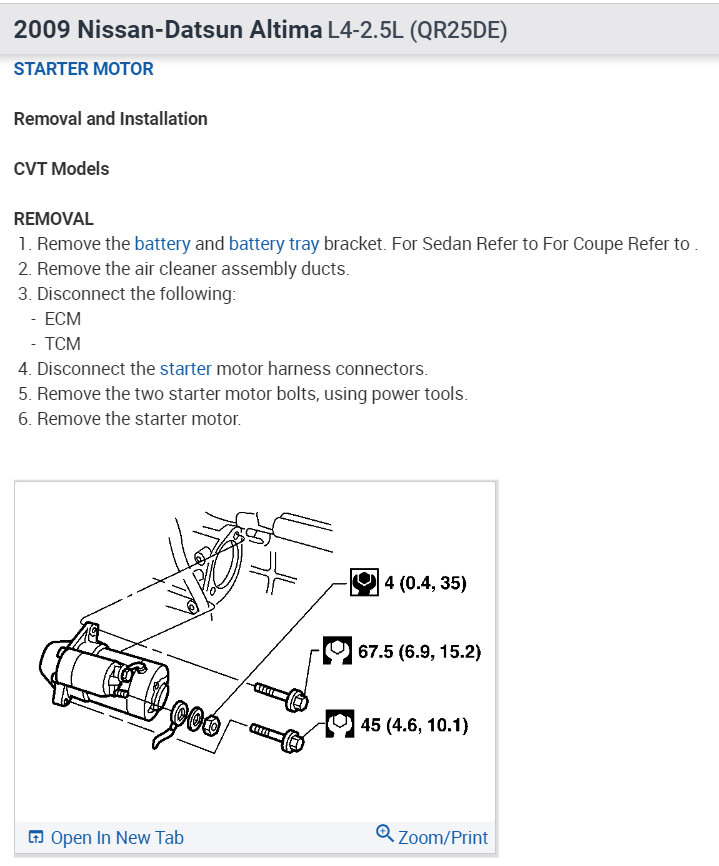 2009 Nissan-Datsun Altima L4-2.5L (QR25DE)

STARTER MOTOR

Removal and Installation

CVT Models

REMOVAL
1. Remove the battery and battery tray bracket. For Sedan Refer to For Coupe Refer to .
2. Remove the air cleaner assembly ducts.
3. Disconnect the following:
- ECM
- TCM
4. Disconnect the starter motor harness connectors.
5. Remove the two starter motor bolts, using power tools.
6. Remove the starter motor.

4 (0.4, 35)
67.5 (6.9, 15.2)
45 (4.6, 10.1)

Open In New Tab
Zoom/Print