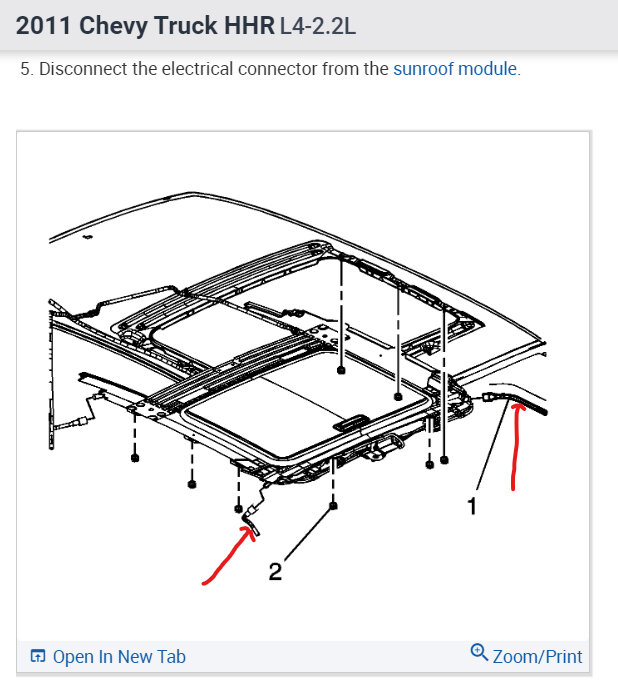 2011 Chevy Truck HHR L4-2.2L

5. Disconnect the electrical connector from the sunroof module.

1

2

Open In New Tab

Zoom/Print