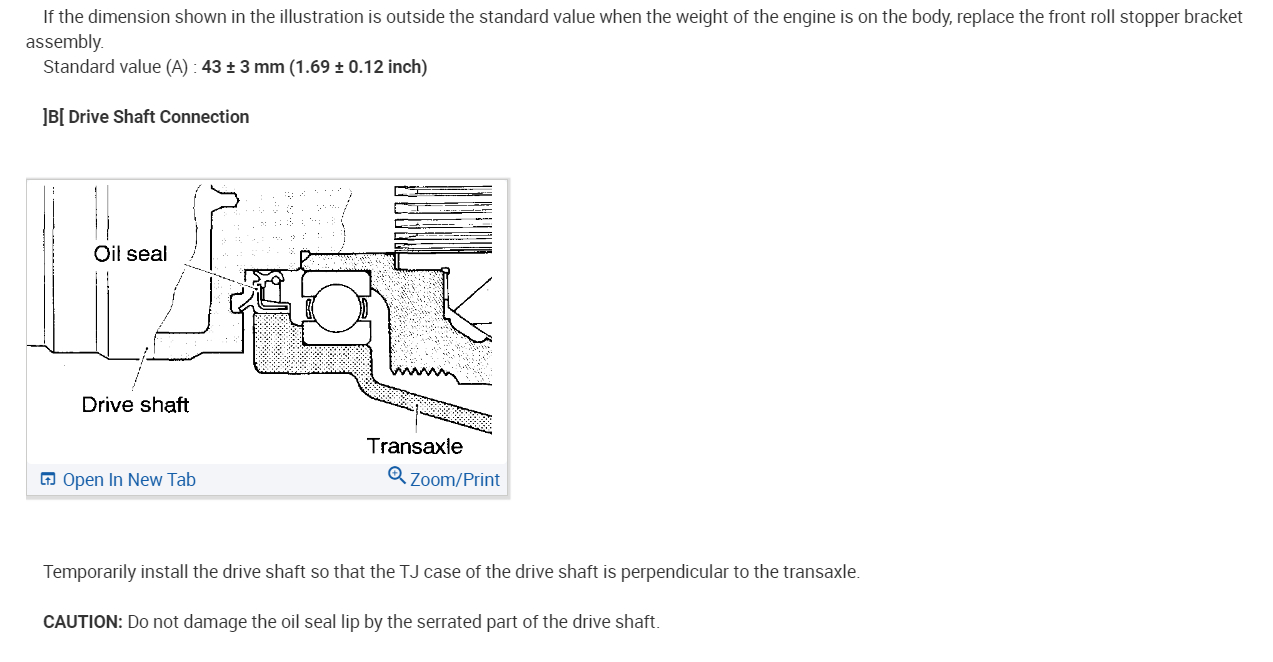 If the dimension shown in the illustration is outside the standard value when the weight of the engine is on the body, replace the front roll stopper bracket assembly.

Standard value (A) : 43 ± 3 mm (1.69 ± 0.12 inch)

]B[ Drive Shaft Connection

Oil seal

Drive shaft

Transaxle

Open In New Tab

Zoom/Print

Temporarily install the drive shaft so that the TJ case of the drive shaft is perpendicular to the transaxle.

CAUTION: Do not damage the oil seal lip by the serrated part of the drive shaft.