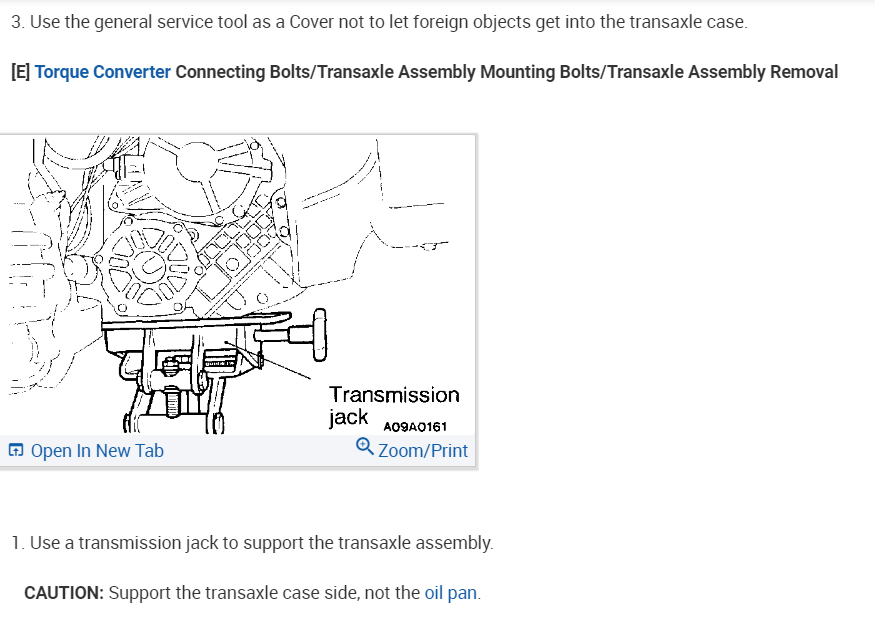 3. Use the general service tool as a Cover not to let foreign objects get into the transaxle case.

[E] Torque Converter Connecting Bolts/Transaxle Assembly Mounting Bolts/Transaxle Assembly Removal

Transmission jack

A09A0161

Open In New Tab

Zoom/Print

1. Use a transmission jack to support the transaxle assembly.

CAUTION: Support the transaxle case side, not the oil pan.