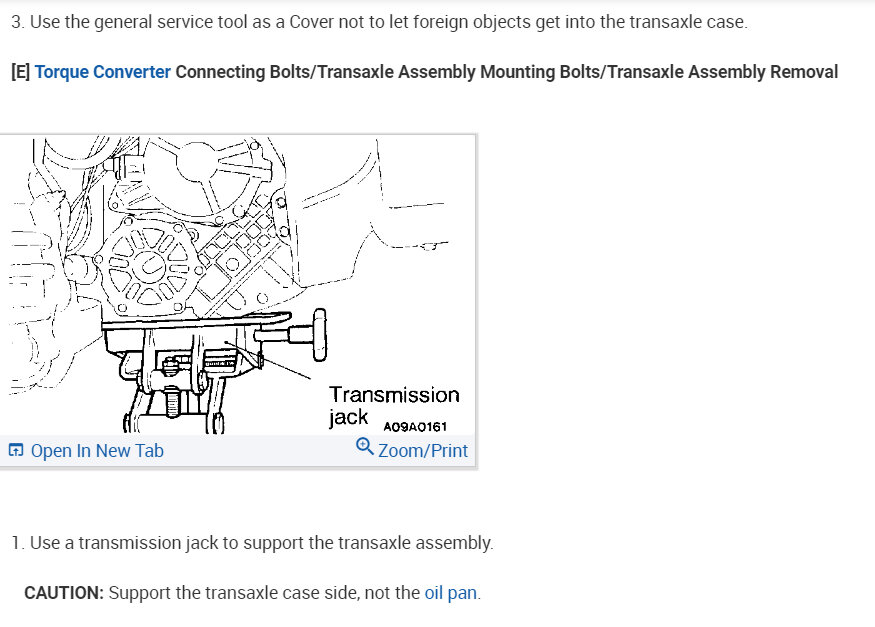 3. Use the general service tool as a Cover not to let foreign objects get into the transaxle case.

[E] Torque Converter Connecting Bolts/Transaxle Assembly Mounting Bolts/Transaxle Assembly Removal

Transmission jack

A09A0161

Open In New Tab

Zoom/Print

1. Use a transmission jack to support the transaxle assembly.

CAUTION: Support the transaxle case side, not the oil pan.