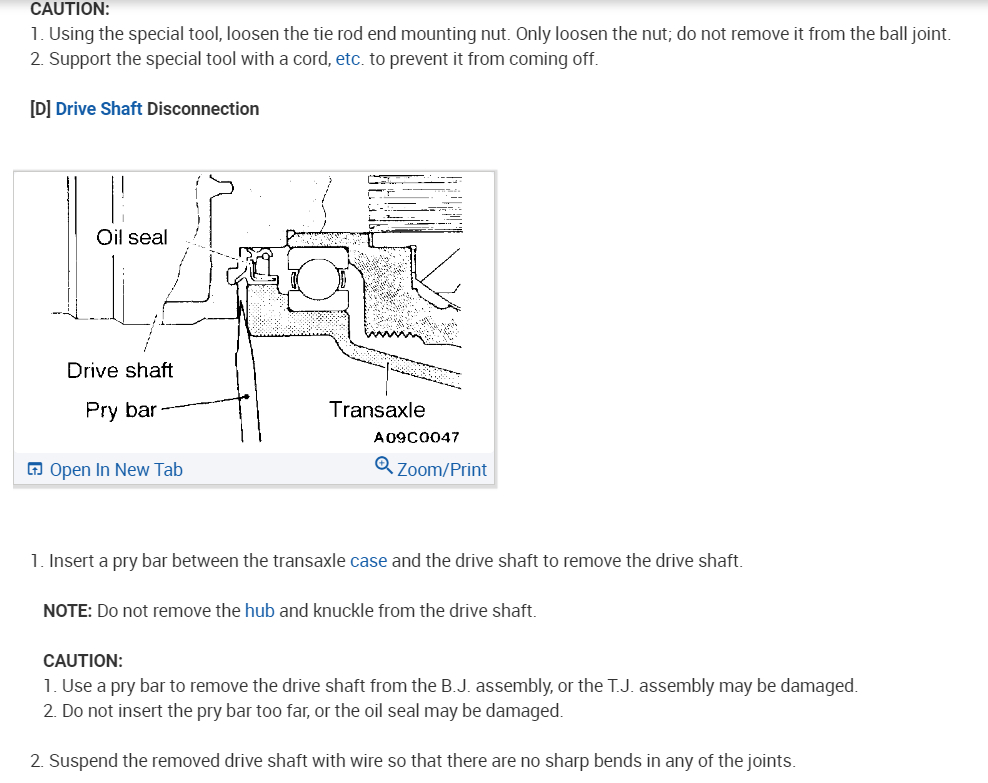 CAUTION:
1. Using the special tool, loosen the tie rod end mounting nut. Only loosen the nut; do not remove it from the ball joint.
2. Support the special tool with a cord, etc. to prevent it from coming off.

[D] Drive Shaft Disconnection

Oil seal

Drive shaft

Pry bar

Transaxle

A09C0047

Open In New Tab

Zoom/Print

1. Insert a pry bar between the transaxle case and the drive shaft to remove the drive shaft.

NOTE: Do not remove the hub and knuckle from the drive shaft.

CAUTION:
1. Use a pry bar to remove the drive shaft from the B.J. assembly, or the T.J. assembly may be damaged.
2. Do not insert the pry bar too far, or the oil seal may be damaged.

2. Suspend the removed drive shaft with wire so that there are no sharp bends in any of the joints.