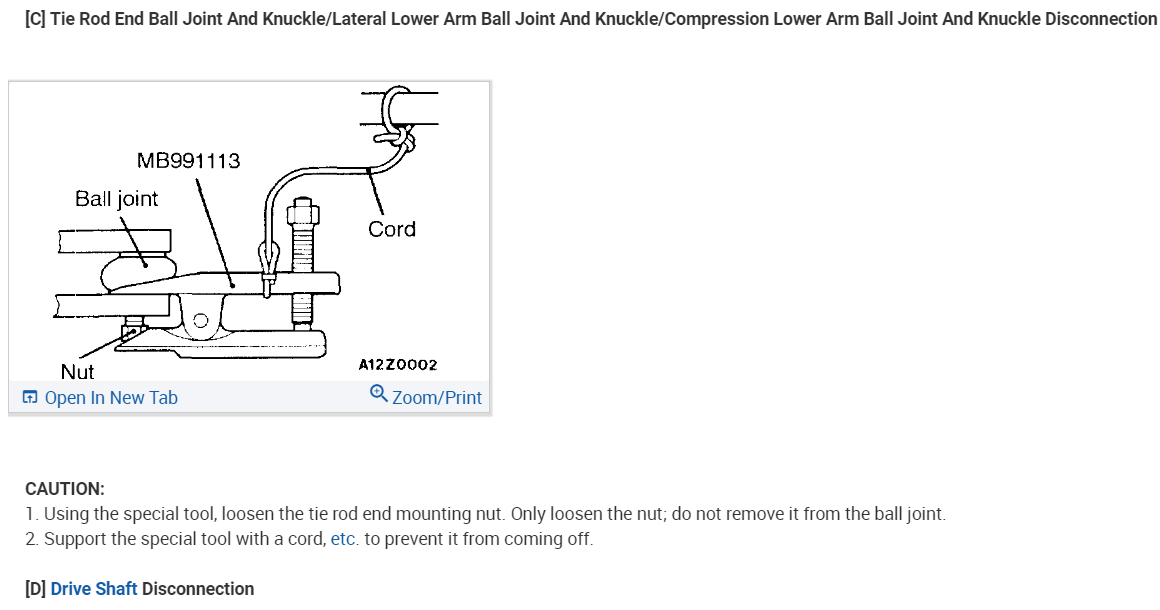 [C] Tie Rod End Ball Joint And Knuckle/Lateral Lower Arm Ball Joint And Knuckle/Compression Lower Arm Ball Joint And Knuckle Disconnection

MB991113
Ball joint
Cord
Nut
A12Z0002

Open In New Tab
Zoom/Print

CAUTION:
1. Using the special tool, loosen the tie rod end mounting nut. Only loosen the nut; do not remove it from the ball joint.
2. Support the special tool with a cord, etc. to prevent it from coming off.

[D] Drive Shaft Disconnection