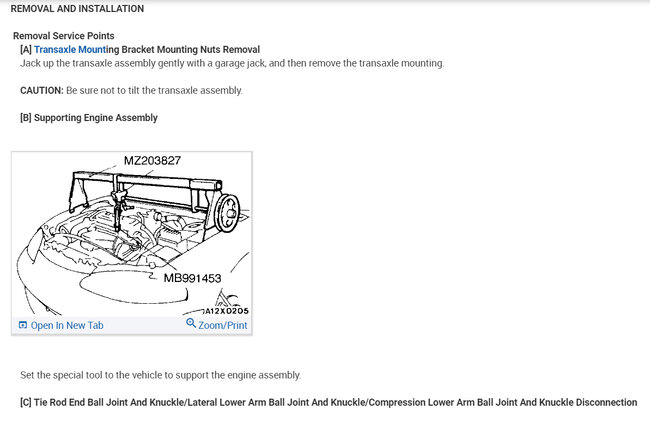 REMOVAL AND INSTALLATION

Removal Service Points

[A] Transaxle Mounting Bracket Mounting Nuts Removal

Jack up the transaxle assembly gently with a garage jack, and then remove the transaxle mounting.

CAUTION: Be sure not to tilt the transaxle assembly.

[B] Supporting Engine Assembly

MZ203827

MB991453

A12X0205

Open In New Tab

Zoom/Print

Set the special tool to the vehicle to support the engine assembly.

[C] Tie Rod End Ball Joint And Knuckle/Lateral Lower Arm Ball Joint And Knuckle/Compression Lower Arm Ball Joint And Knuckle Disconnection