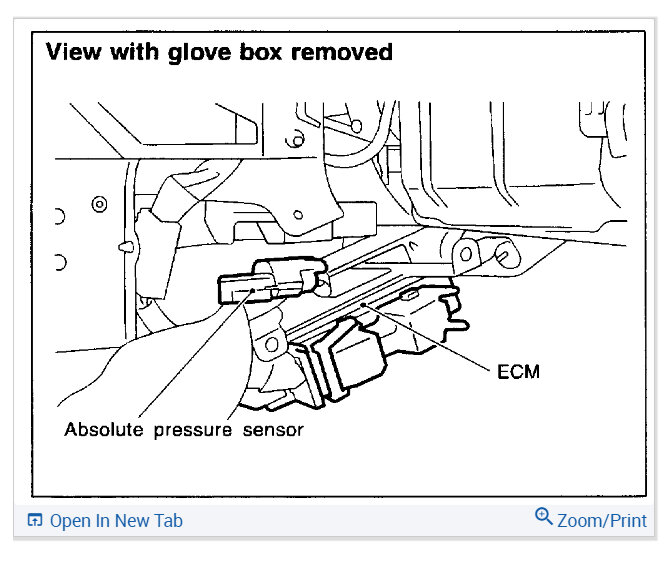 View with glove box removed

ECM

Absolute pressure sensor

Open In New Tab

Zoom/Print