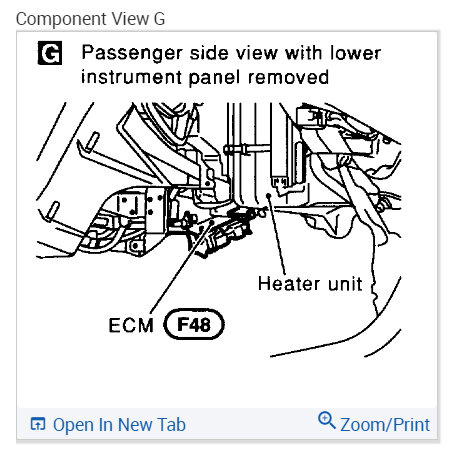 Component View G

G Passenger side view with lower instrument panel removed

Heater unit

ECM F48

Open In New Tab

Zoom/Print