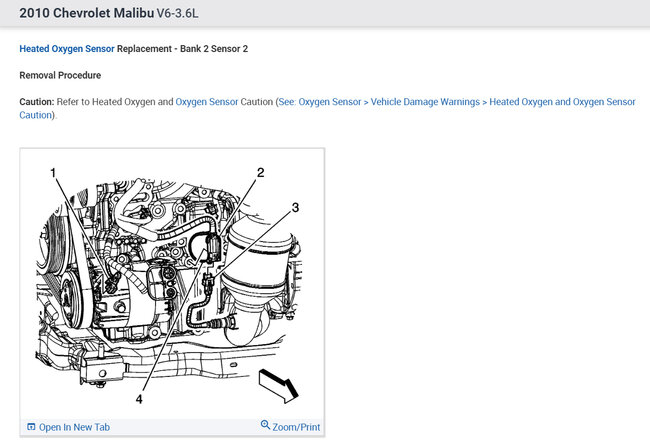 2010 Chevrolet Malibu V6-3.6L

Heated Oxygen Sensor Replacement - Bank 2 Sensor 2

Removal Procedure

Caution: Refer to Heated Oxygen and Oxygen Sensor Caution (See: Oxygen Sensor > Vehicle Damage Warnings > Heated Oxygen and Oxygen Sensor Caution).

1
2
3
4

Open In New Tab
Zoom/Print